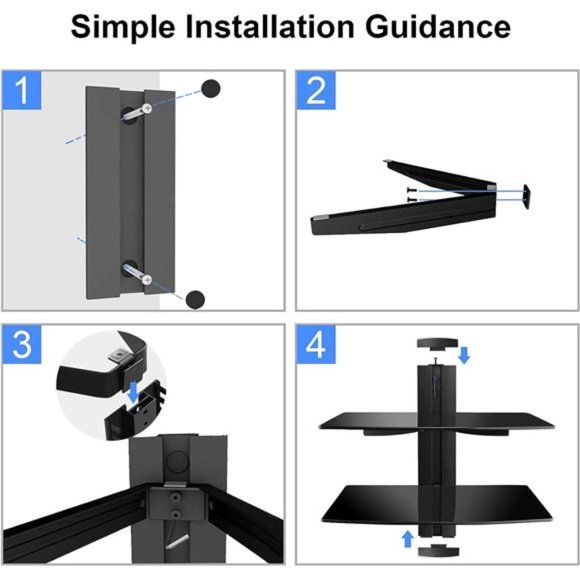 Simple Installation Guidance

1

2

3

4